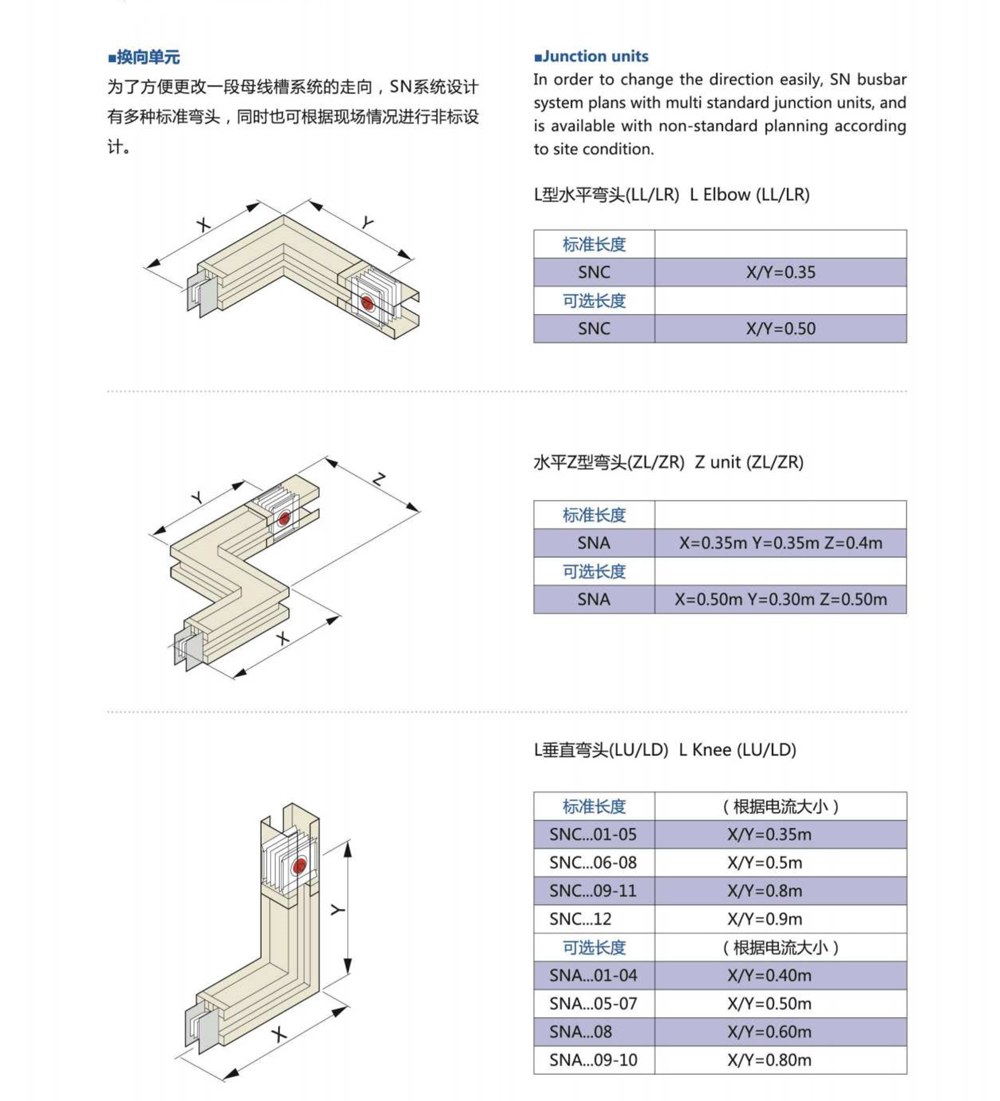 ■换向单元

为了方便更改一段母线槽系统的走向，SN系统设计有多种标准弯头，同时也可根据现场情况进行非标设计。

■Junction units

In order to change the direction easily, SN busbar system plans with multi standard junction units, and is available with non-standard planning according to site condition.

X

Y

L型水平弯头(LL/LR)  L Elbow (LL/LR)

| 标准长度 | |
|---|---|
| SNC | X/Y=0.35 |
| 可选长度 | |
| SNC | X/Y=0.50 |

Y

Z

X

水平Z型弯头(ZL/ZR)  Z unit (ZL/ZR)

| 标准长度 | |
|---|---|
| SNA | X=0.35m Y=0.35m Z=0.4m |
| 可选长度 | |
| SNA | X=0.50m Y=0.30m Z=0.50m |

Y

X

L垂直弯头(LU/LD)  L Knee (LU/LD)

| 标准长度 | （根据电流大小） |
|---|---|
| SNC...01-05 | X/Y=0.35m |
| SNC...06-08 | X/Y=0.5m |
| SNC...09-11 | X/Y=0.8m |
| SNC...12 | X/Y=0.9m |
| 可选长度 | （根据电流大小） |
| SNA...01-04 | X/Y=0.40m |
| SNA...05-07 | X/Y=0.50m |
| SNA...08 | X/Y=0.60m |
| SNA...09-10 | X/Y=0.80m |